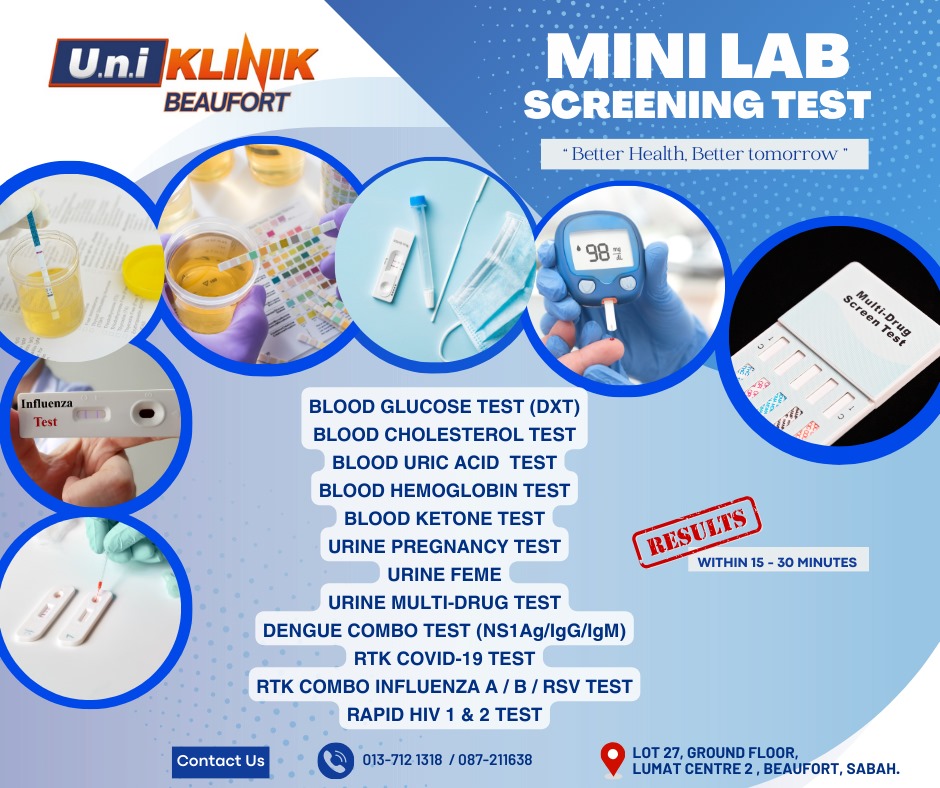 U.n.i KLINIK
BEAUFORT

MINI LAB
SCREENING TEST

" Better Health, Better tomorrow "

98

Multi-Drug Screen Test

Influenza
Test

BLOOD GLUCOSE TEST (DXT)
BLOOD CHOLESTEROL TEST
BLOOD URIC ACID TEST
BLOOD HEMOGLOBIN TEST
BLOOD KETONE TEST
URINE PREGNANCY TEST
URINE FEME
URINE MULTI-DRUG TEST
DENGUE COMBO TEST (NS1Ag/IgG/IgM)
RTK COVID-19 TEST
RTK COMBO INFLUENZA A / B / RSV TEST
RAPID HIV 1 & 2 TEST

RESULTS
WITHIN 15 - 30 MINUTES

Contact Us

013-712 1318 / 087-211638

LOT 27, GROUND FLOOR,
LUMAT CENTRE 2 , BEAUFORT, SABAH.